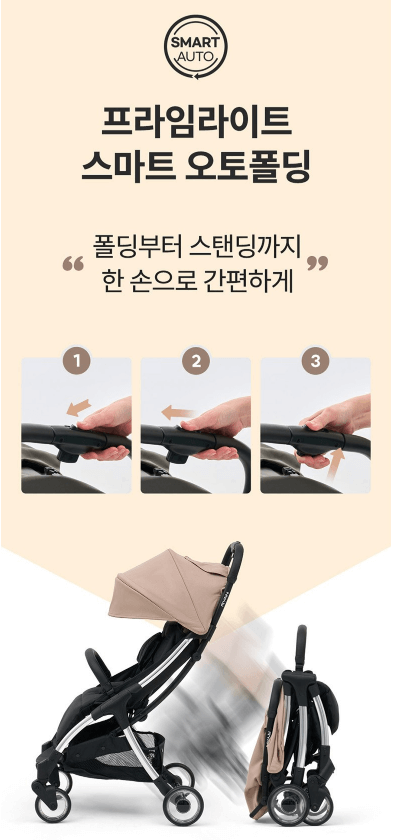 SMART AUTO

프라임라이트
스마트 오토폴딩

“ 폴딩부터 스탠딩까지
한 손으로 간편하게 ”

1

2

3